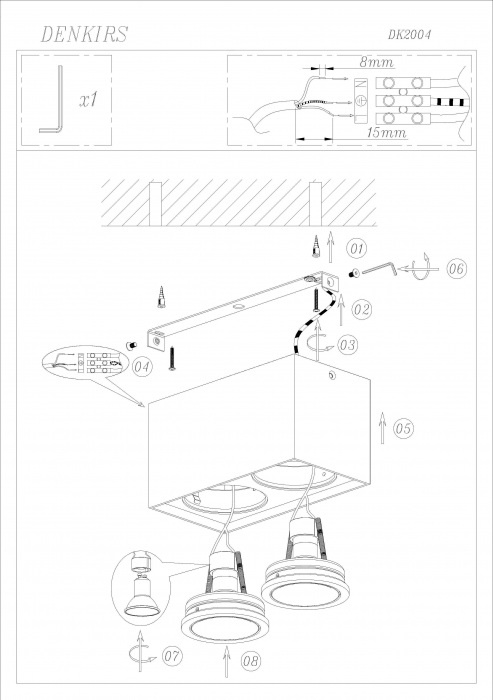 DENKIRS

DK2004

x1

8mm

15mm

01

06

02

03

04

05

07

08